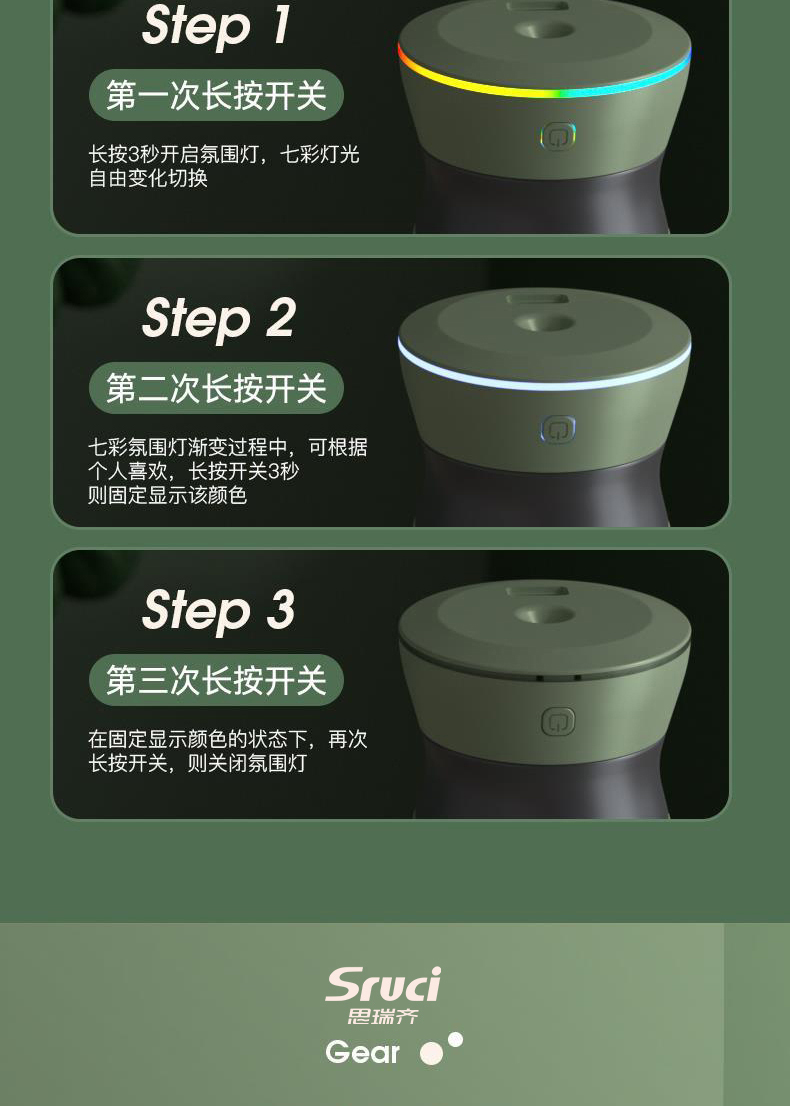 Step 1

第一次长按开关

长按3秒开启氛围灯，七彩灯光自由变化切换

Step 2

第二次长按开关

七彩氛围灯渐变过程中，可根据个人喜欢，长按开关3秒则固定显示该颜色

Step 3

第三次长按开关

在固定显示颜色的状态下，再次长按开关，则关闭氛围灯

Sruci
思瑞齐
Gear