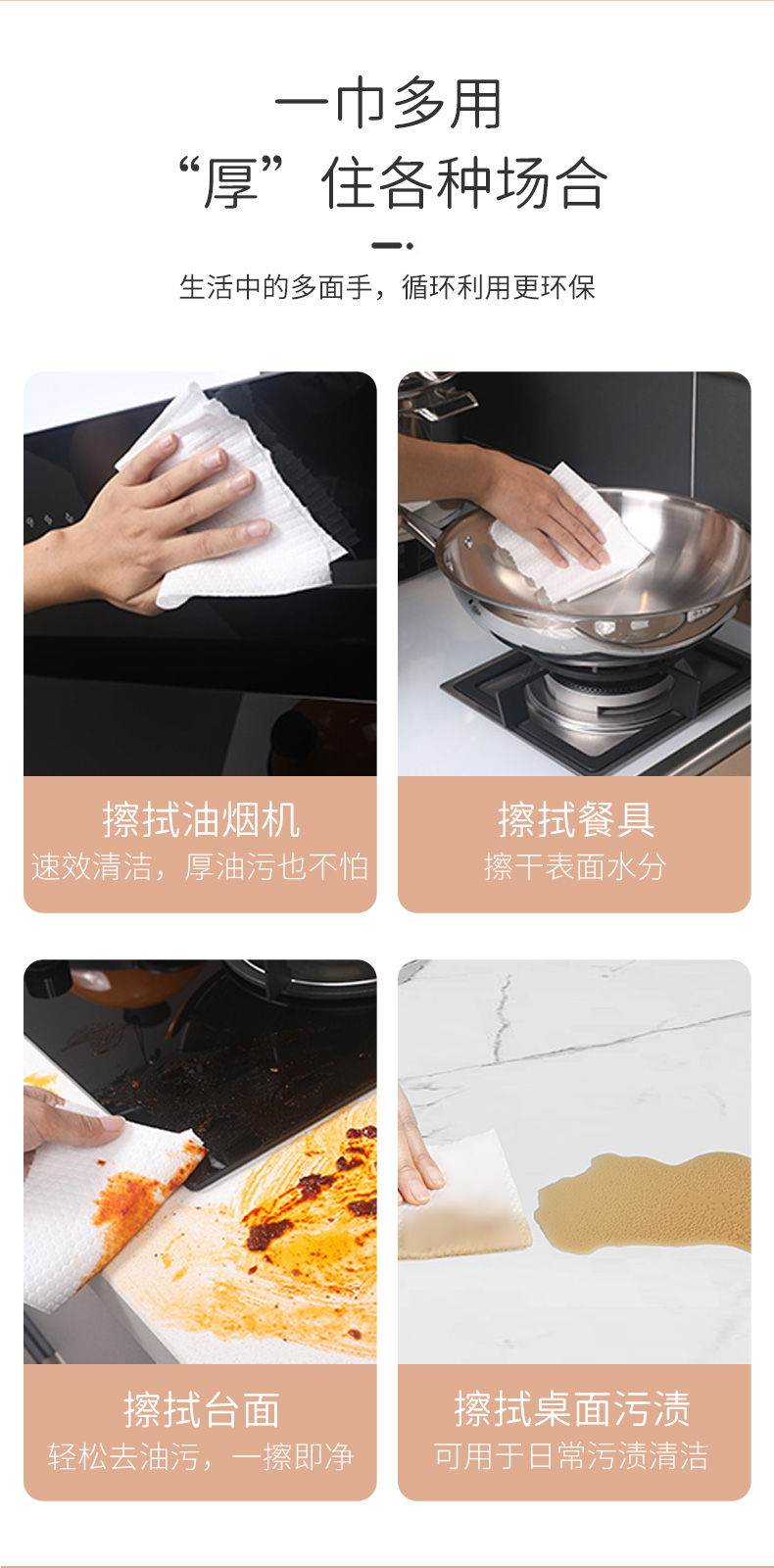 一巾多用
“厚”住各种场合

生活中的多面手，循环利用更环保

擦拭油烟机
速效清洁，厚油污也不怕

擦拭餐具
擦干表面水分

擦拭台面
轻松去油污，一擦即净

擦拭桌面污渍
可用于日常污渍清洁