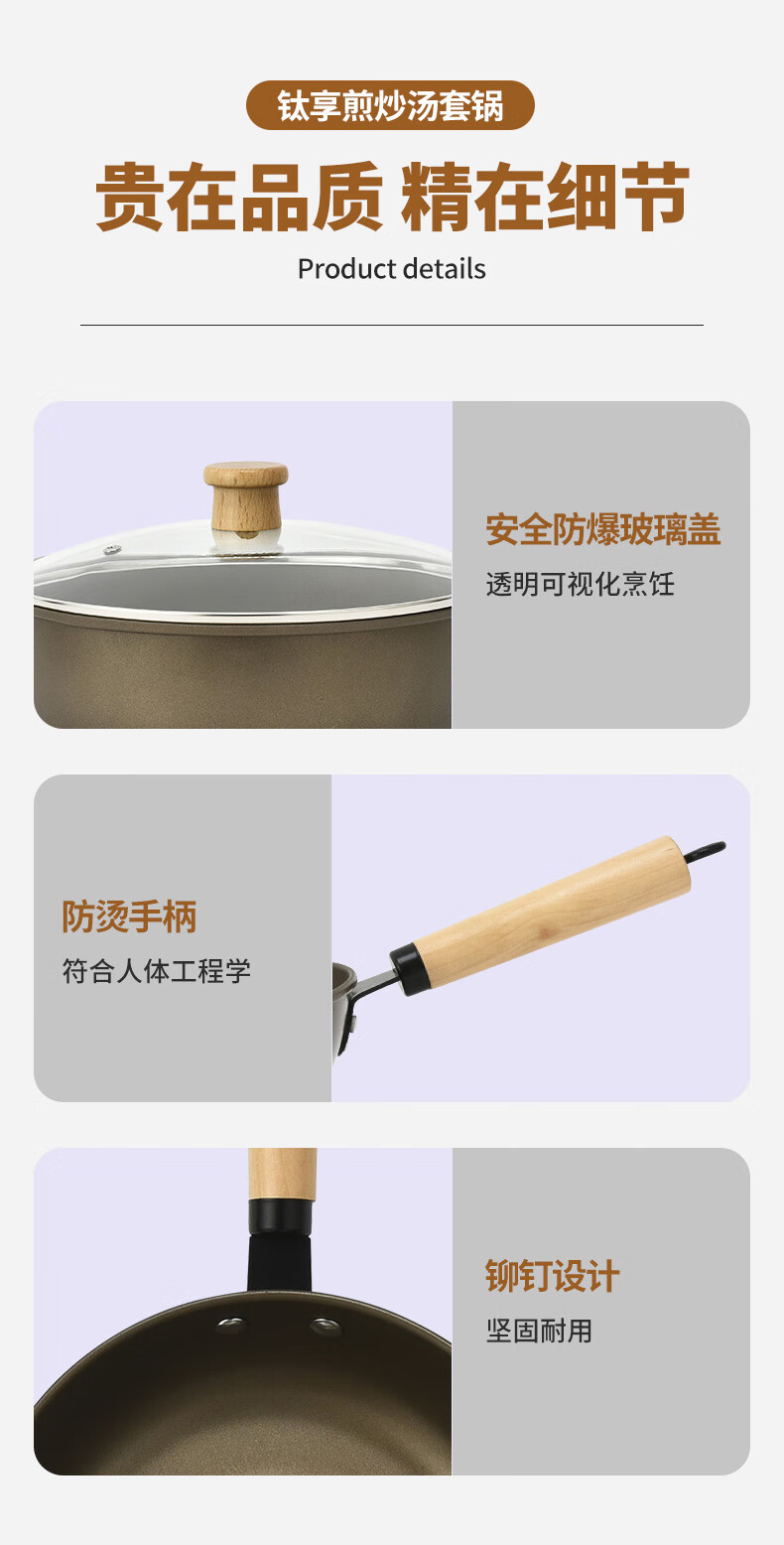 钛享煎炒汤套锅

贵在品质 精在细节

Product details

安全防爆玻璃盖

透明可视化烹饪

防烫手柄

符合人体工程学

铆钉设计

坚固耐用