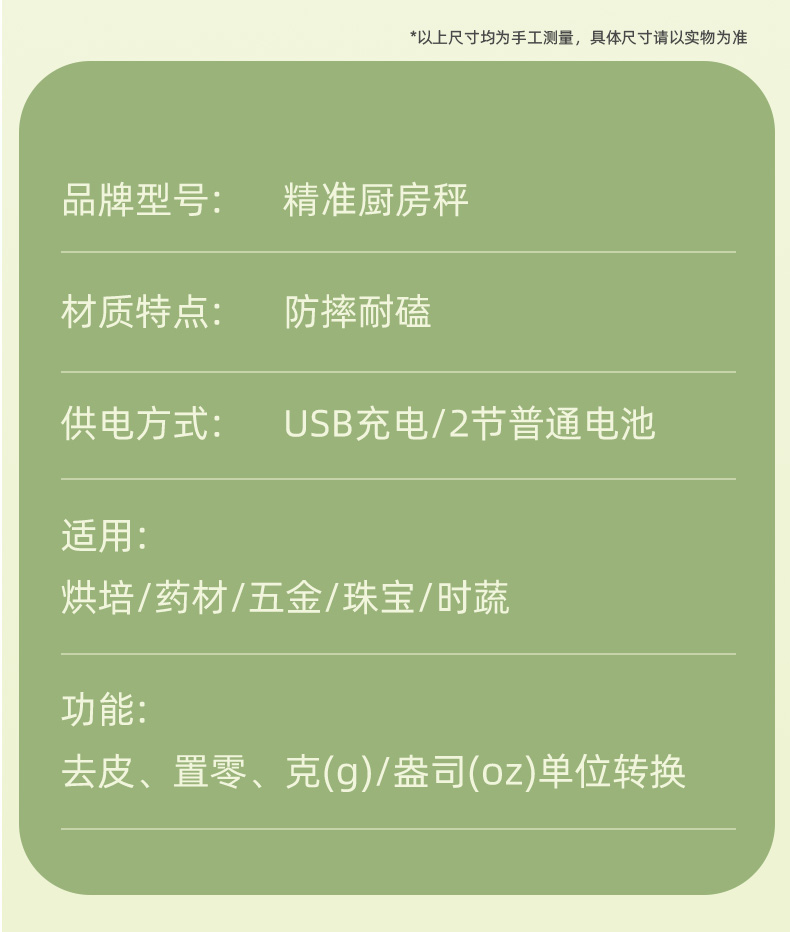 *以上尺寸均为手工测量，具体尺寸请以实物为准

品牌型号: 精准厨房秤

材质特点: 防摔耐磕

供电方式: USB充电/2节普通电池

适用:
烘培/药材/五金/珠宝/时蔬

功能:
去皮、置零、克(g)/盎司(oz)单位转换